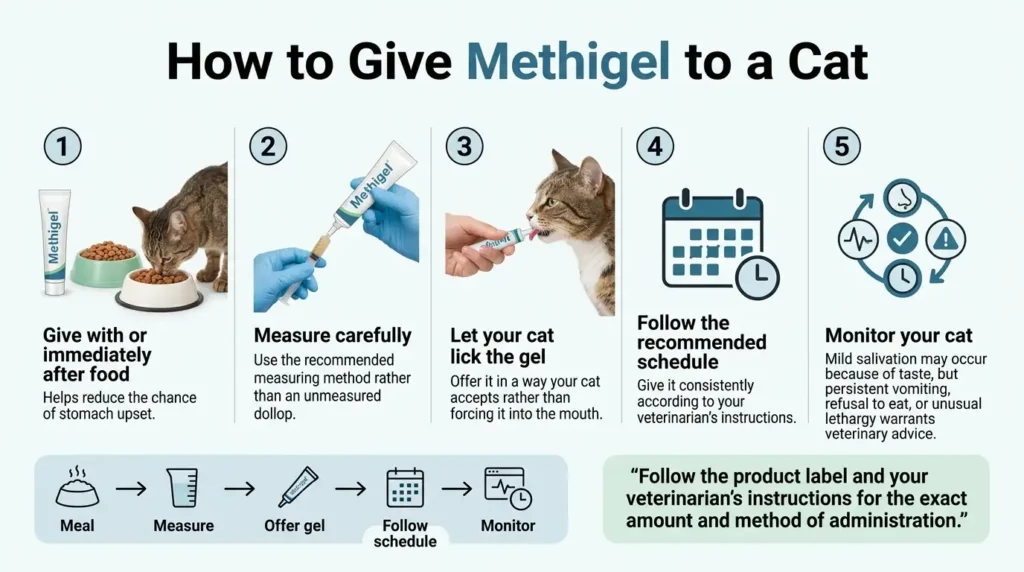 How to Give Methigel to a Cat

1

Methigel

Give with or immediately after food

Helps reduce the chance of stomach upset.

2

Methigel

Measure carefully

Use the recommended measuring method rather than an unmeasured dollop.

3

Let your cat lick the gel

Offer it in a way your cat accepts rather than forcing it into the mouth.

4

Follow the recommended schedule

Give it consistently according to your veterinarian's instructions.

5

Monitor your cat

Mild salivation may occur because of taste, but persistent vomiting, refusal to eat, or unusual lethargy warrants veterinary advice.

Meal → Measure → Offer gel → Follow schedule → Monitor

"Follow the product label and your veterinarian's instructions for the exact amount and method of administration."